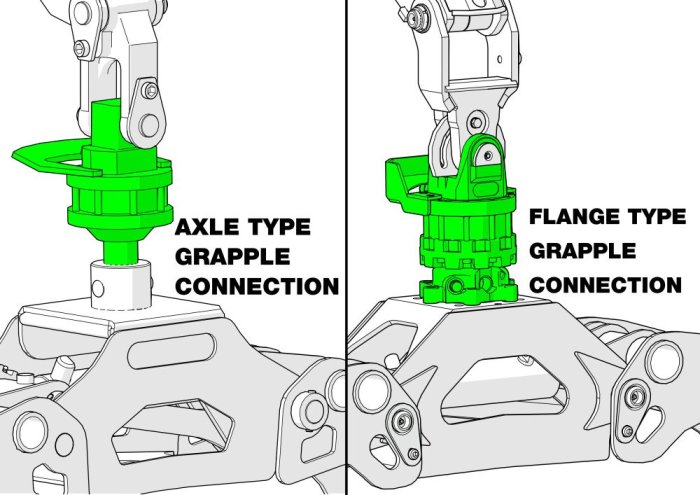 AXLE TYPE GRAPPLE CONNECTION

FLANGE TYPE GRAPPLE CONNECTION